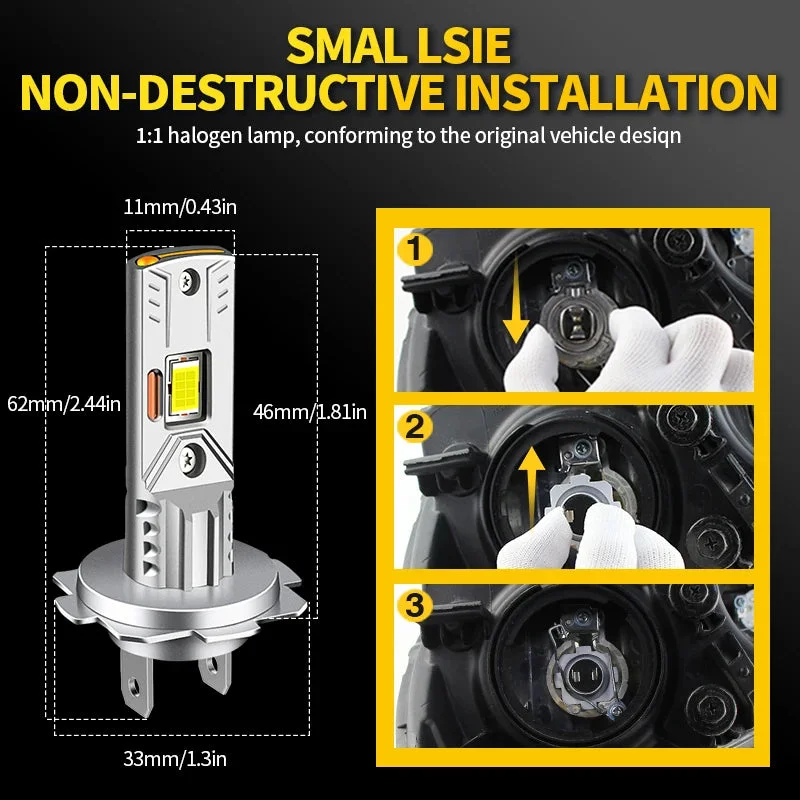 SMAL LSIE
NON-DESTRUCTIVE INSTALLATION

1:1 halogen lamp, conforming to the original vehicle desiqn

11mm/0.43in

62mm/2.44in

46mm/1.81in

33mm/1.3in

1

2

3